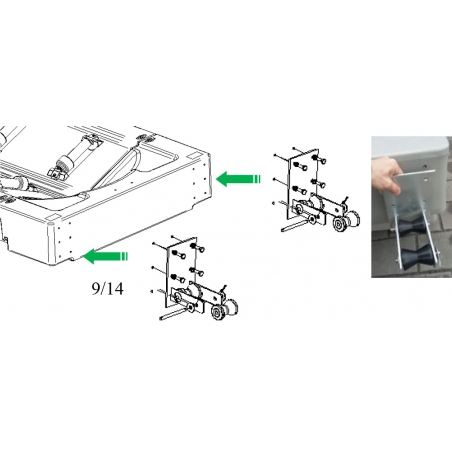 9/14